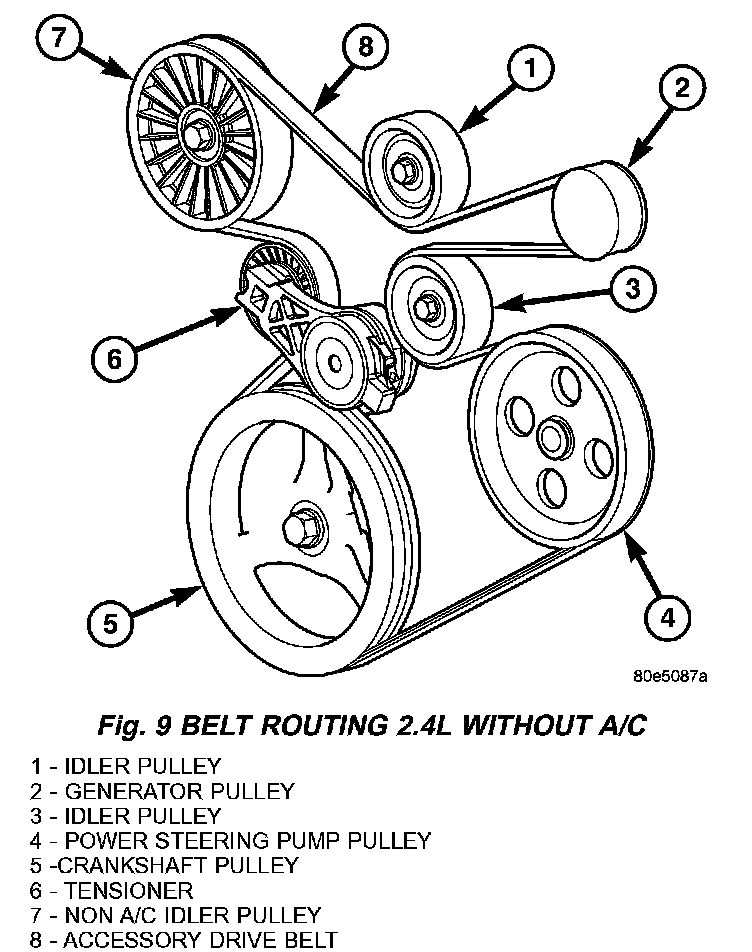 7
8
1
2
3
6
5
4
80e5087a

Fig. 9 BELT ROUTING 2.4L WITHOUT A/C

1 - IDLER PULLEY
2 - GENERATOR PULLEY
3 - IDLER PULLEY
4 - POWER STEERING PUMP PULLEY
5 -CRANKSHAFT PULLEY
6 - TENSIONER
7 - NON A/C IDLER PULLEY
8 - ACCESSORY DRIVE BELT