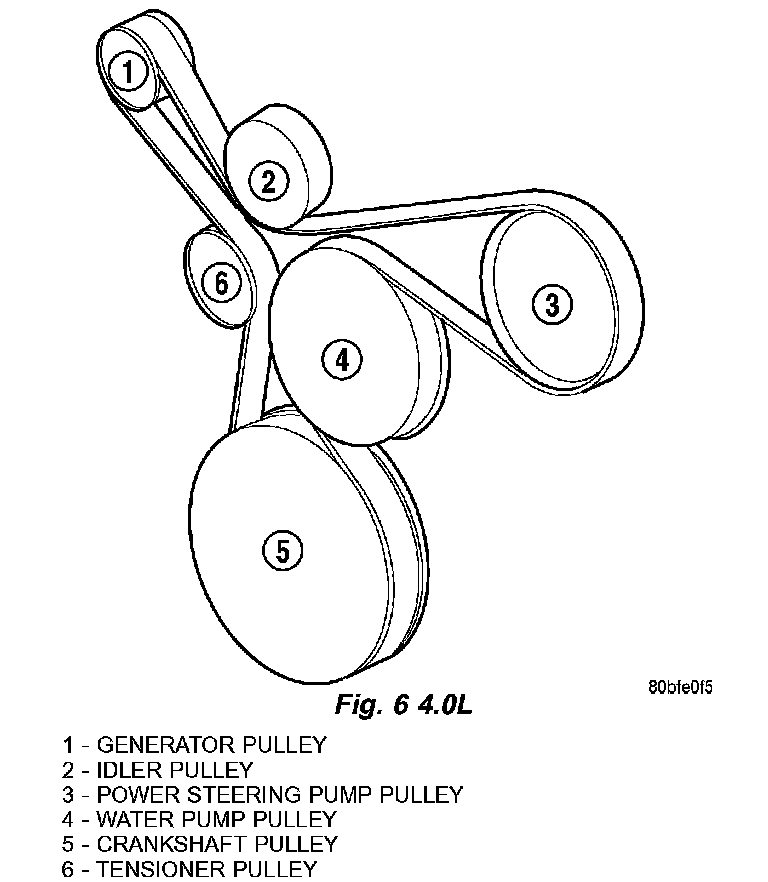 1
2
6
3
4
5

80bfe0f5

Fig. 6 4.0L

1 - GENERATOR PULLEY
2 - IDLER PULLEY
3 - POWER STEERING PUMP PULLEY
4 - WATER PUMP PULLEY
5 - CRANKSHAFT PULLEY
6 - TENSIONER PULLEY