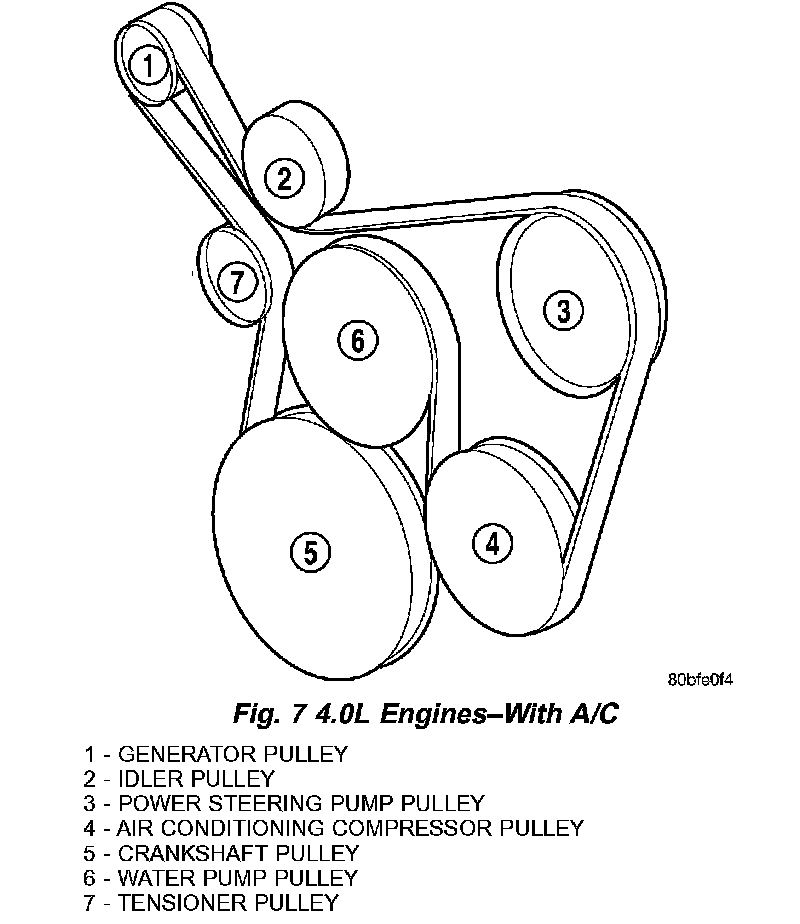 1
2
7
6
3
5
4

80bfe0f4

Fig. 7 4.0L Engines–With A/C

1 - GENERATOR PULLEY
2 - IDLER PULLEY
3 - POWER STEERING PUMP PULLEY
4 - AIR CONDITIONING COMPRESSOR PULLEY
5 - CRANKSHAFT PULLEY
6 - WATER PUMP PULLEY
7 - TENSIONER PULLEY