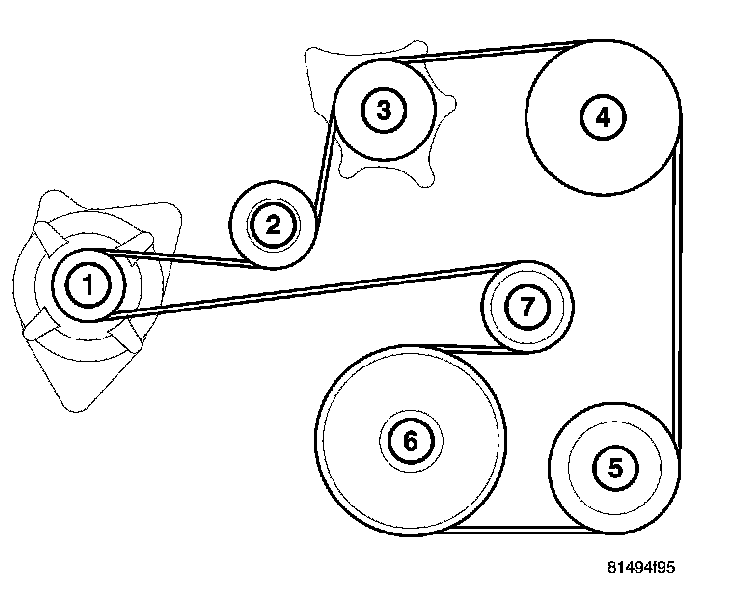 3
4
2
1
7
6
5
81494f95