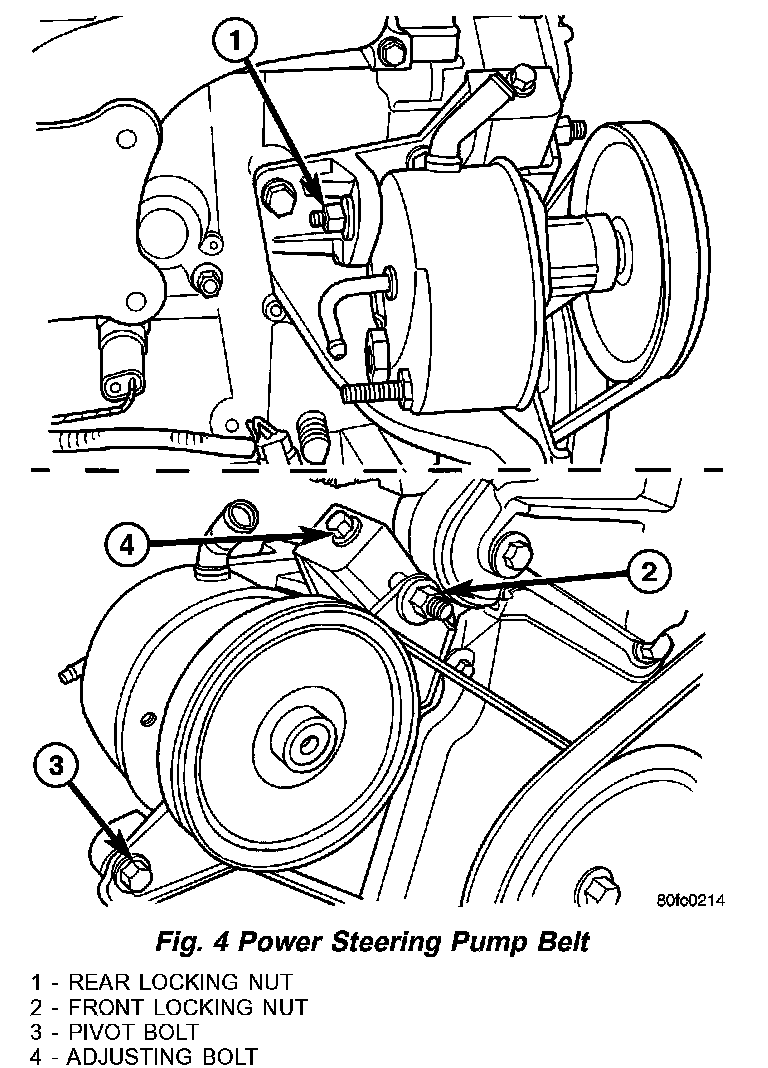 1

4

2

3

80fc0214

Fig. 4 Power Steering Pump Belt

1 - REAR LOCKING NUT
2 - FRONT LOCKING NUT
3 - PIVOT BOLT
4 - ADJUSTING BOLT