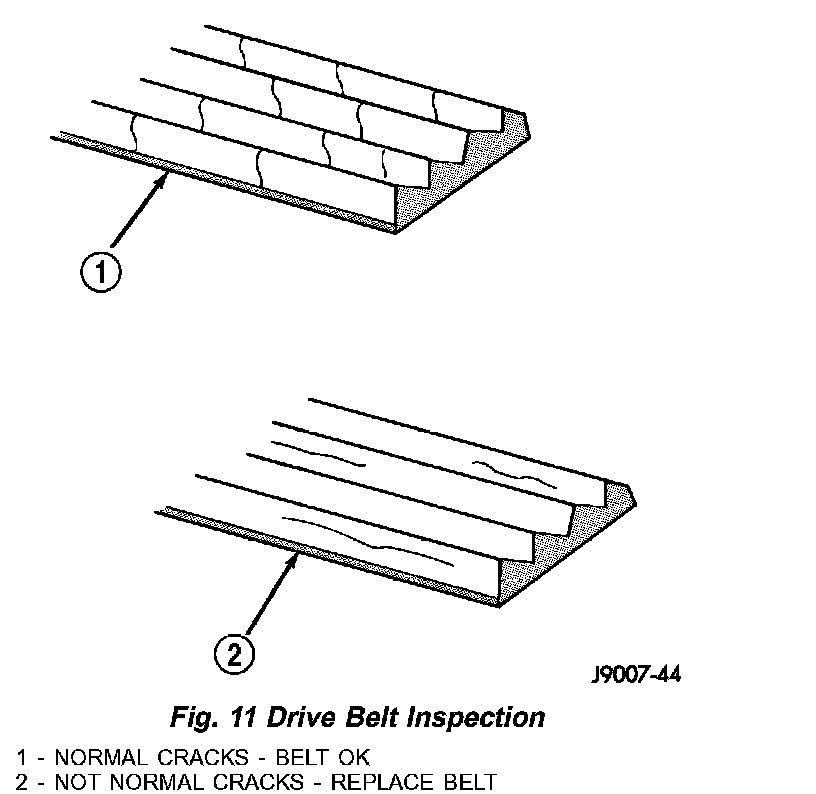 1

2

J9007-44

Fig. 11 Drive Belt Inspection

1 - NORMAL CRACKS - BELT OK
2 - NOT NORMAL CRACKS - REPLACE BELT