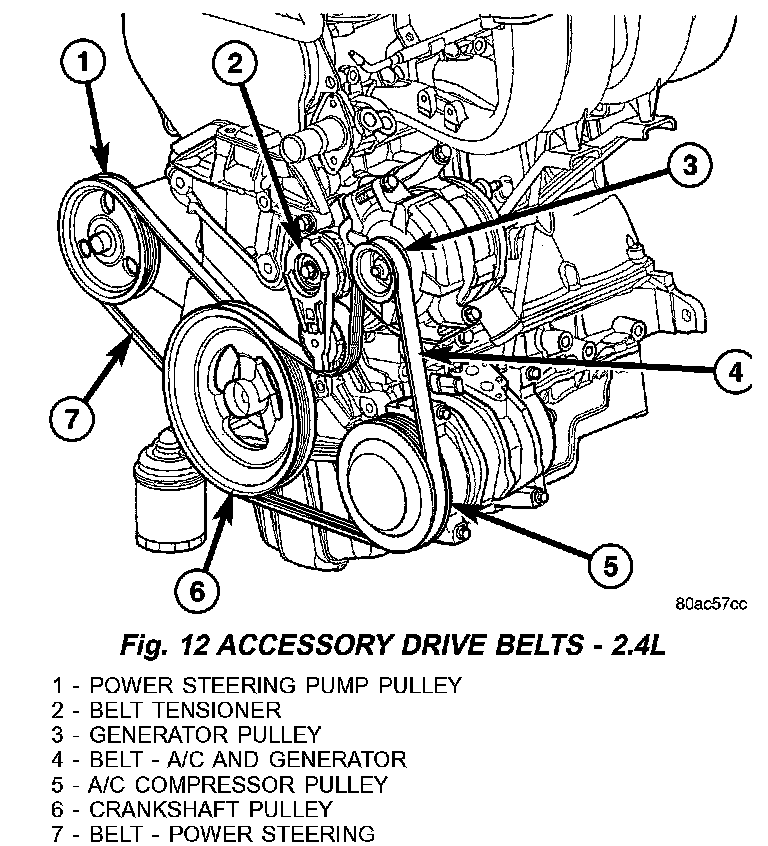 1
2
3
4
7
5
6
80ac57cc

Fig. 12 ACCESSORY DRIVE BELTS - 2.4L

1 - POWER STEERING PUMP PULLEY
2 - BELT TENSIONER
3 - GENERATOR PULLEY
4 - BELT - A/C AND GENERATOR
5 - A/C COMPRESSOR PULLEY
6 - CRANKSHAFT PULLEY
7 - BELT - POWER STEERING