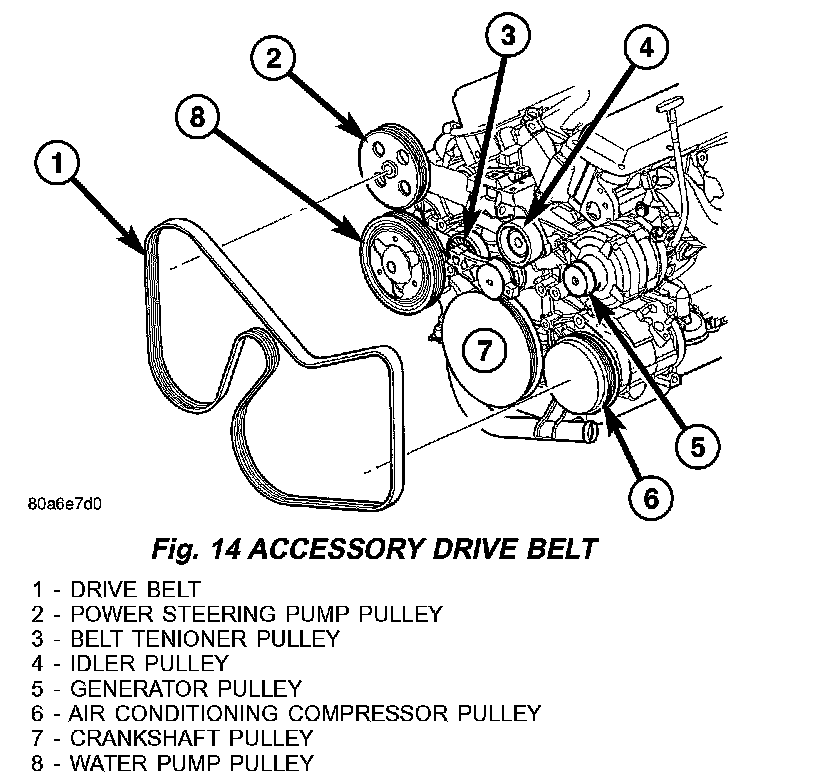 2

3

4

8

1

7

5

6

80a6e7d0

Fig. 14 ACCESSORY DRIVE BELT

1 - DRIVE BELT
2 - POWER STEERING PUMP PULLEY
3 - BELT TENIONER PULLEY
4 - IDLER PULLEY
5 - GENERATOR PULLEY
6 - AIR CONDITIONING COMPRESSOR PULLEY
7 - CRANKSHAFT PULLEY
8 - WATER PUMP PULLEY