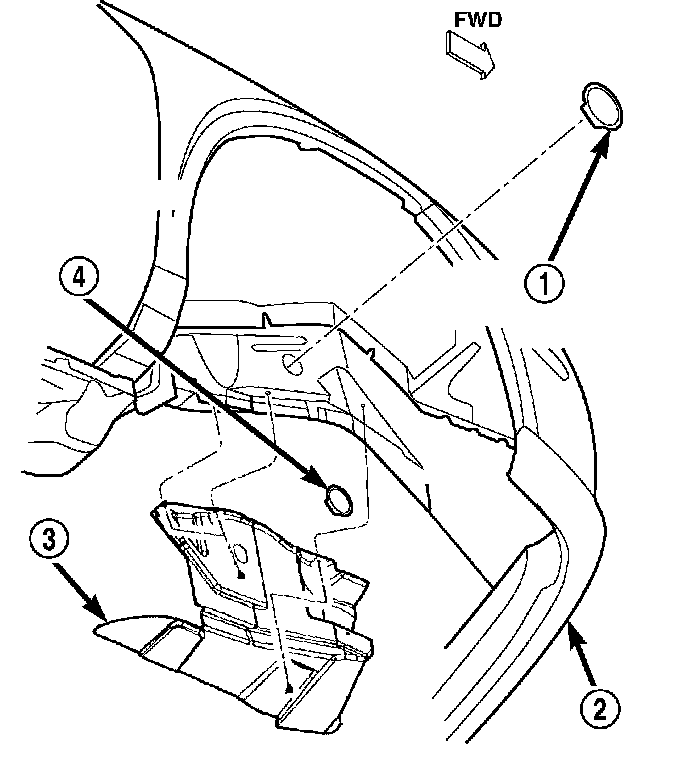 FWD

1

4

3

2