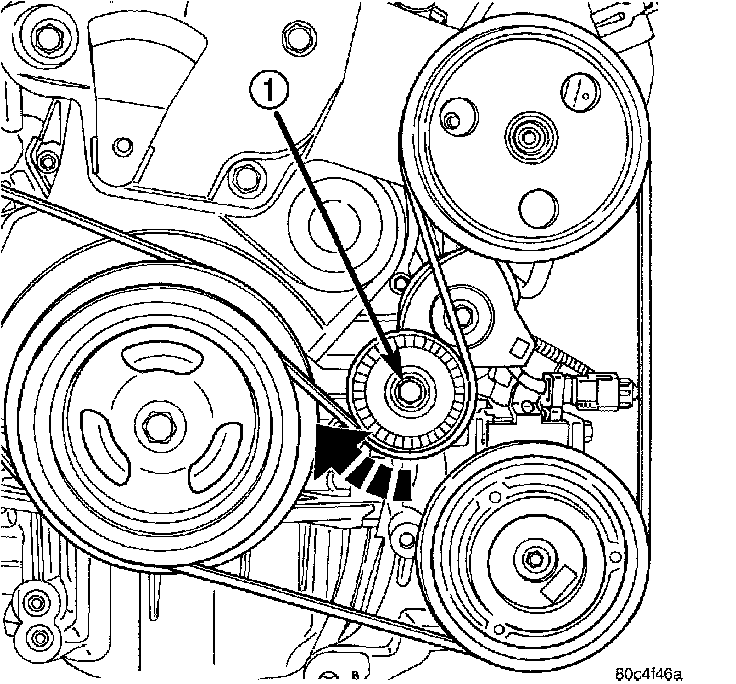 1

80c4f46a