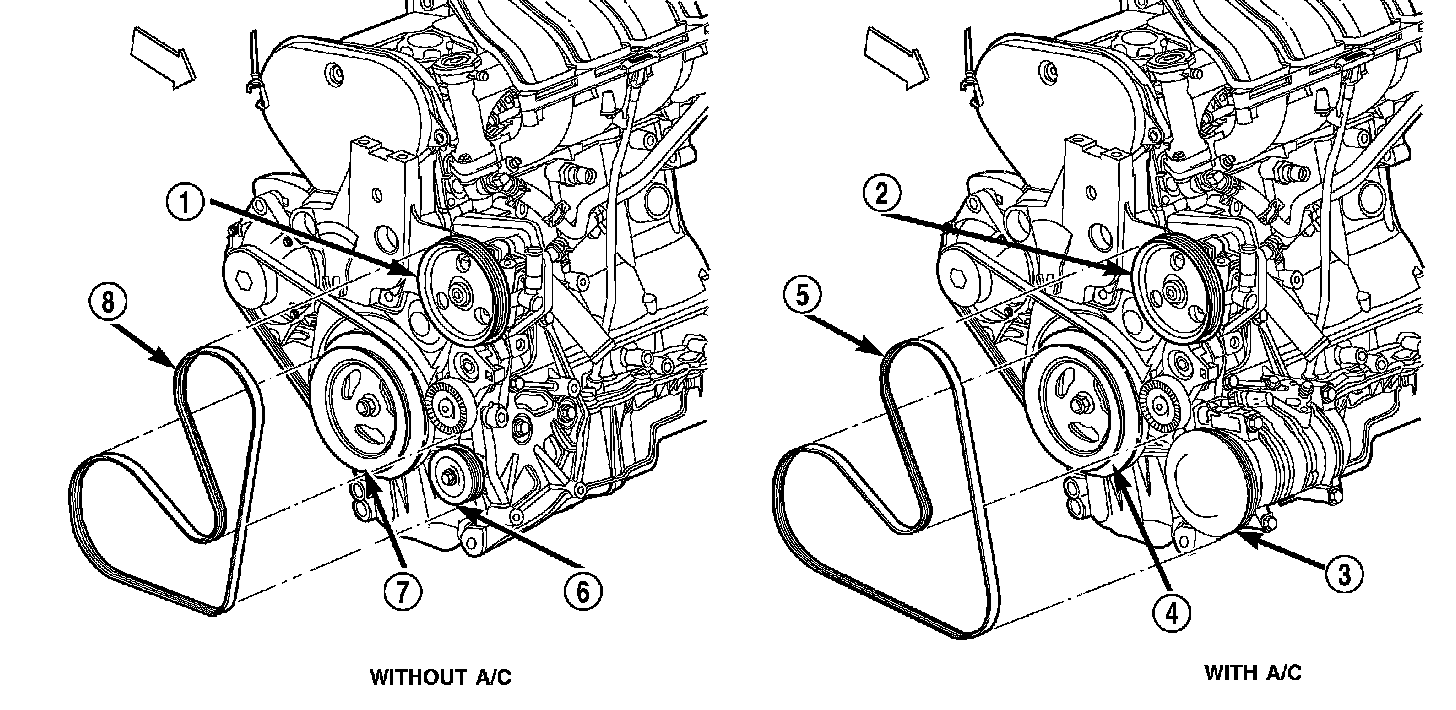 1
8
7
6
WITHOUT A/C

2
5
4
3
WITH A/C