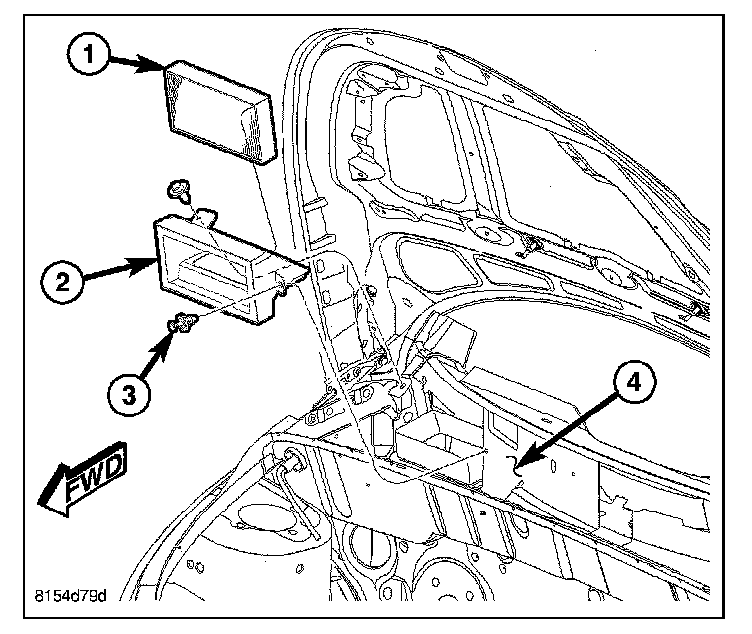 1
2
3
4
FWD
8154d79d