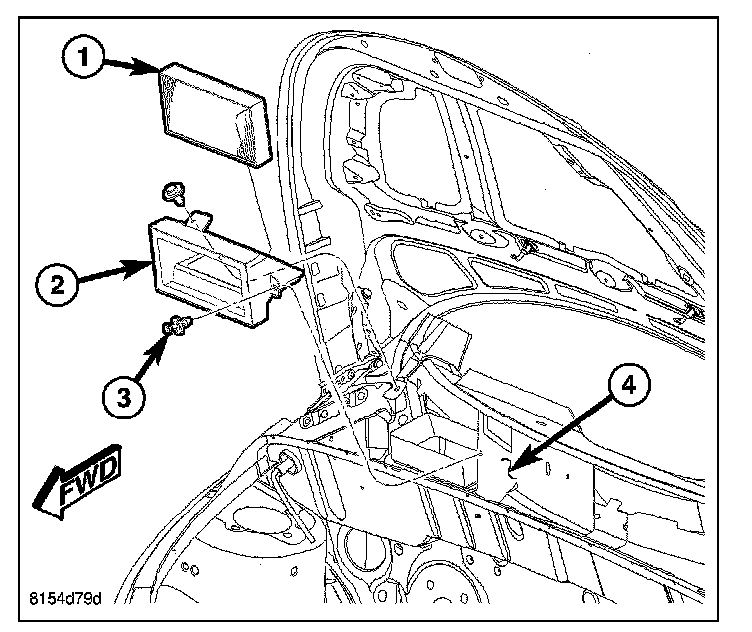 1
2
3
4
FWD
8154d79d