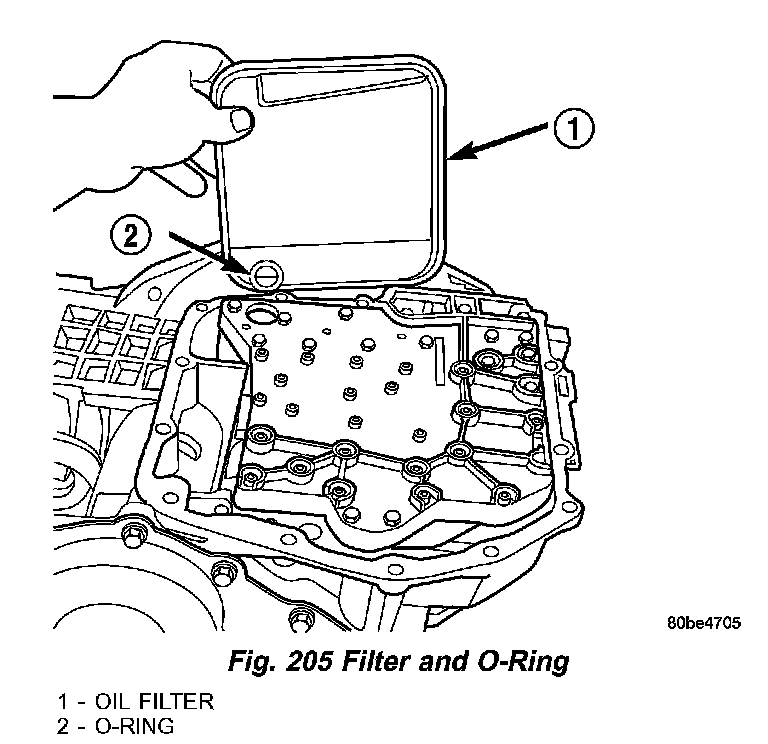 1

2

80be4705

Fig. 205 Filter and O-Ring

1 - OIL FILTER
2 - O-RING