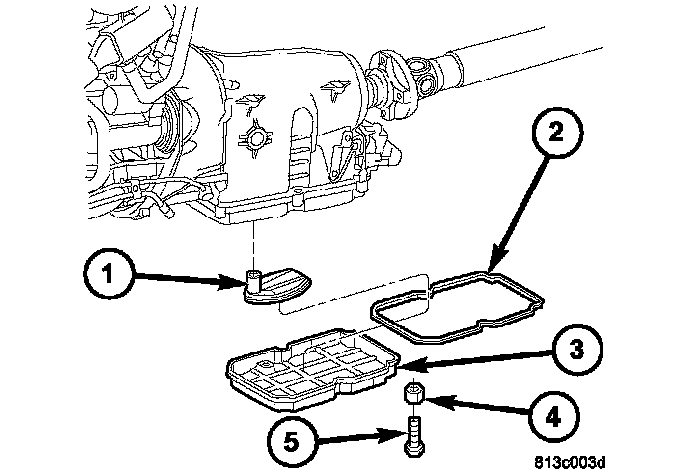 2

1

3

4

5

813c003d