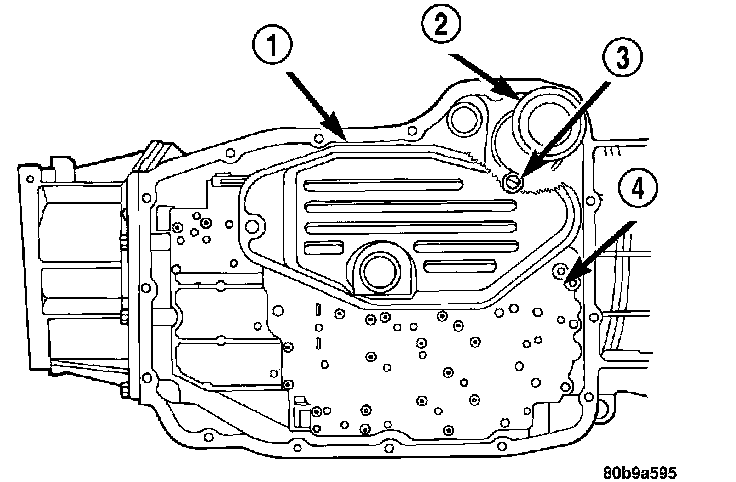 1
2
3
4
80b9a595