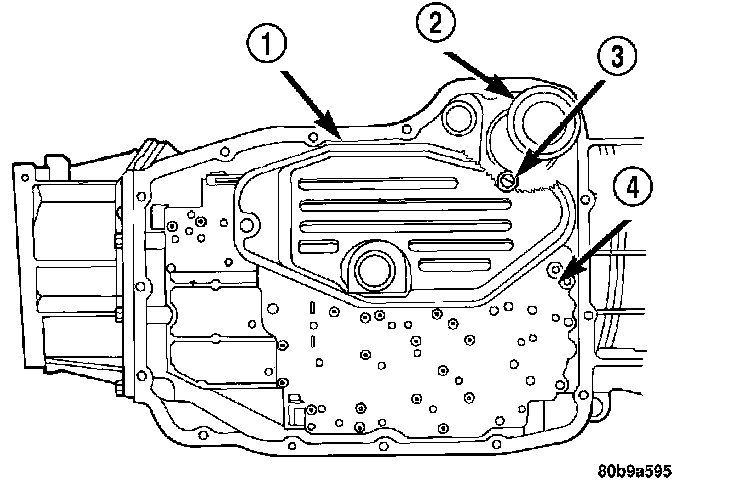 1
2
3
4
80b9a595