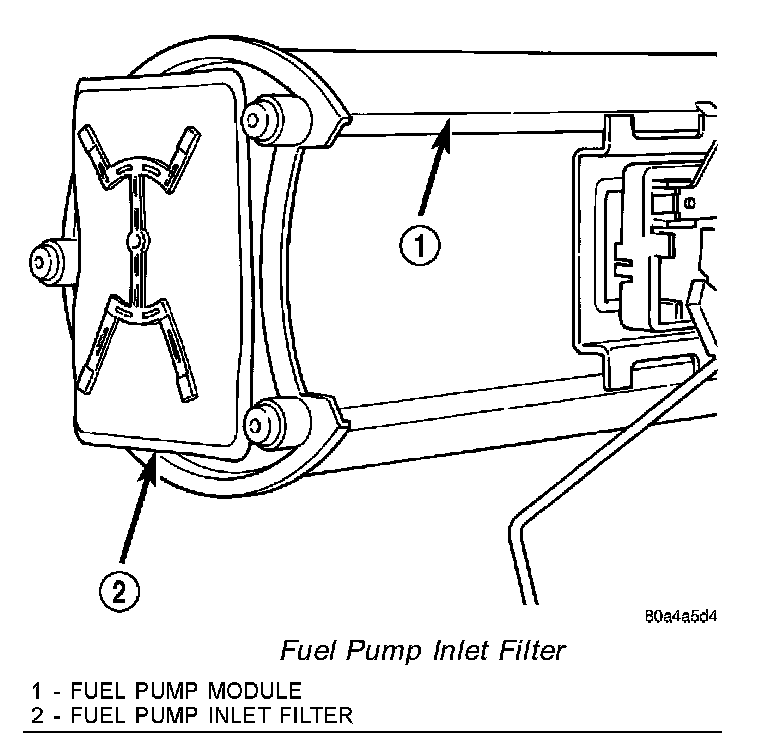 1

2

80a4a5d4

Fuel Pump Inlet Filter

1 - FUEL PUMP MODULE
2 - FUEL PUMP INLET FILTER