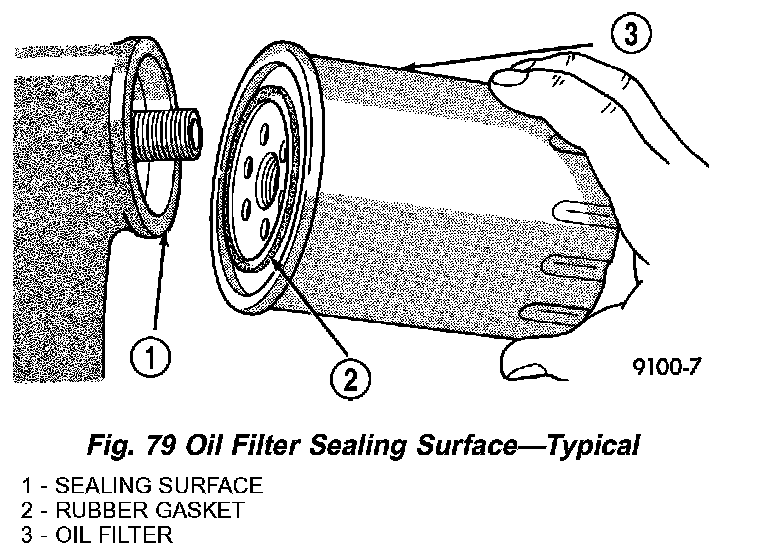 3

1

2

9100-7

Fig. 79 Oil Filter Sealing Surface—Typical

1 - SEALING SURFACE
2 - RUBBER GASKET
3 - OIL FILTER