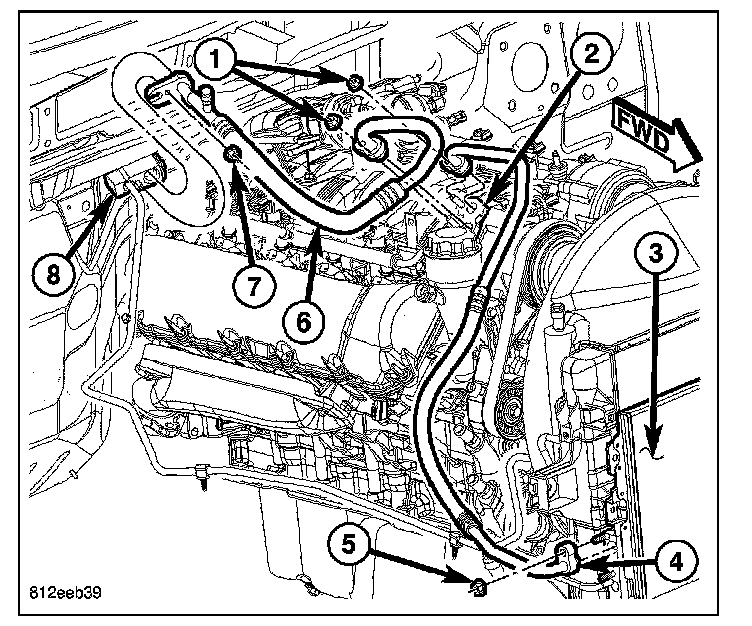 1
2
FWD
3
8
7
6
5
4
812eeb39