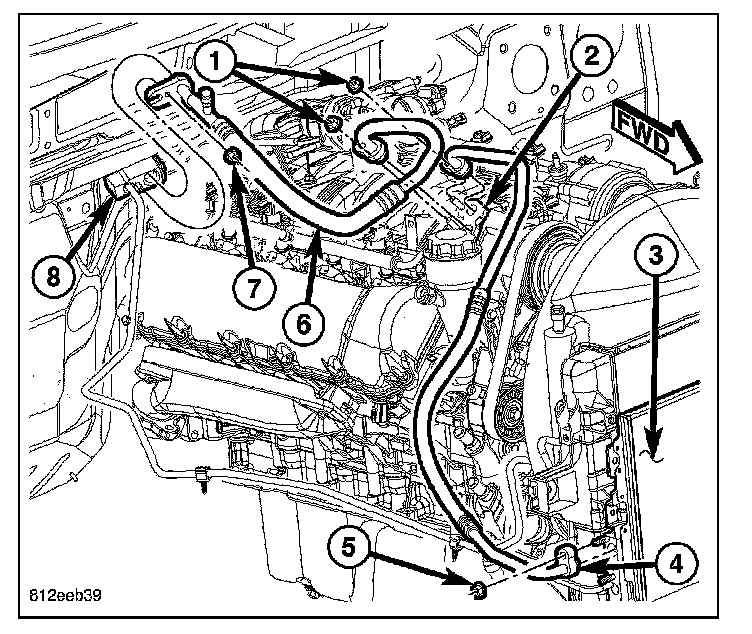 1
2
FWD
3
8
7
6
5
4
812eeb39