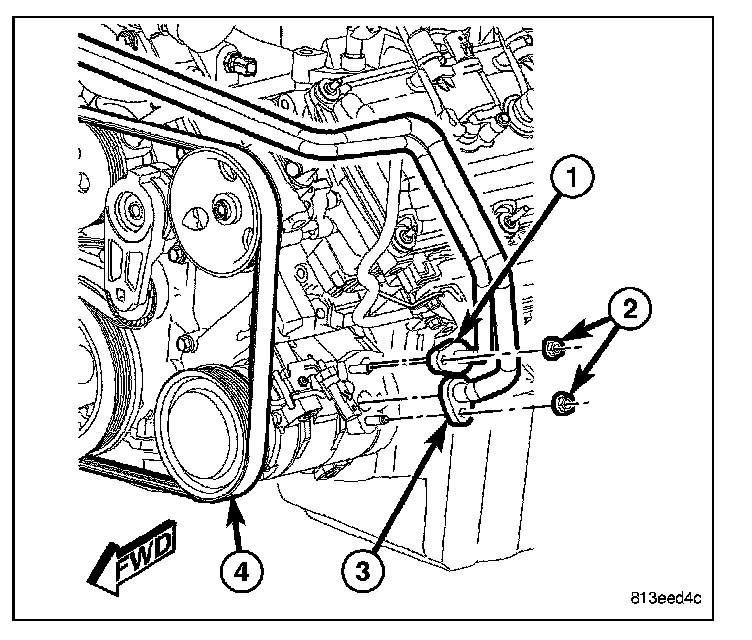 1
2
FWD
4
3
813eed4c