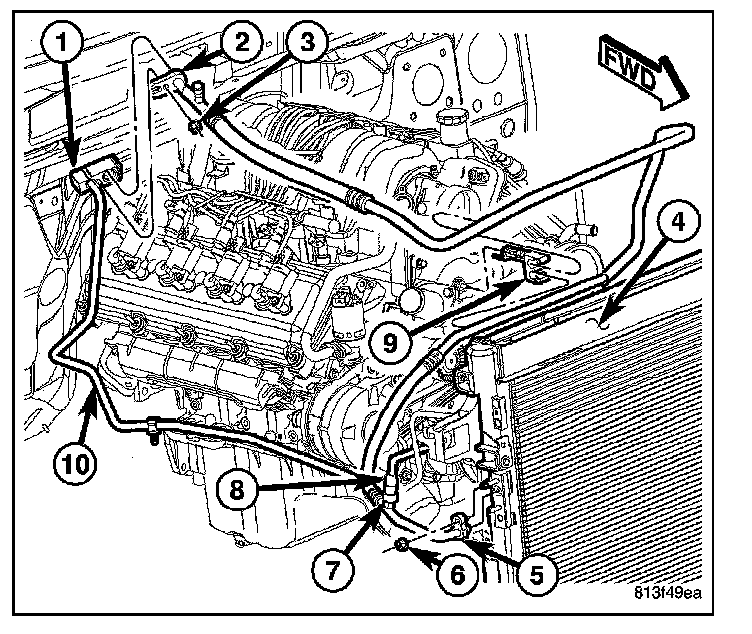 1
2
3
FWD
4
9
10
8
7
6
5
813f49ea