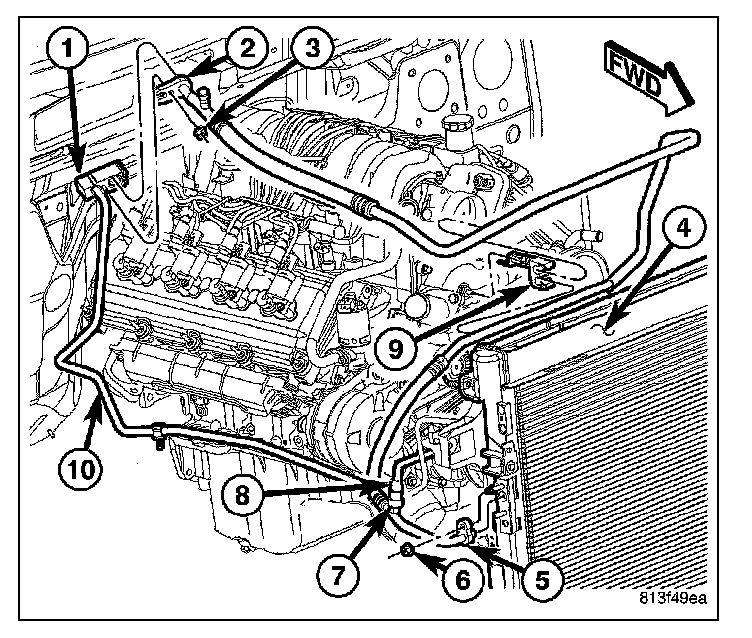 1
2
3
FWD
4
9
10
8
7
6
5
813f49ea