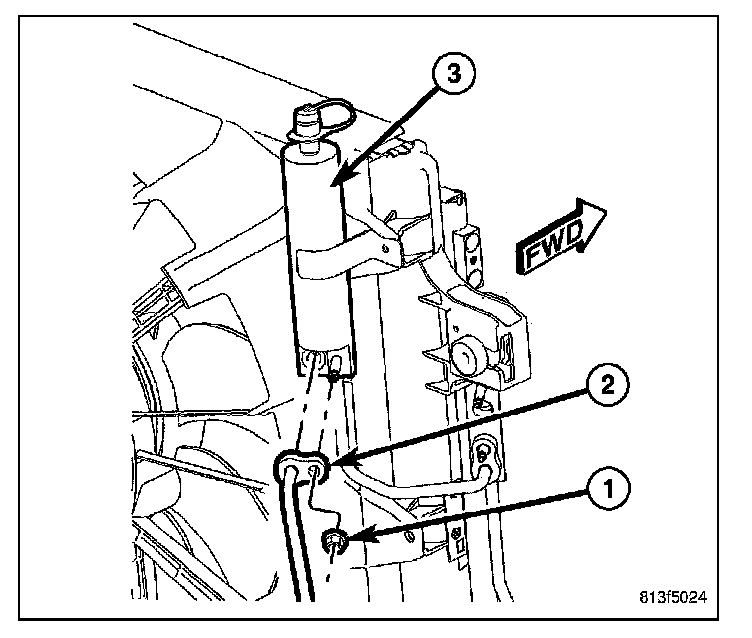 3
FWD
2
1
813f5024