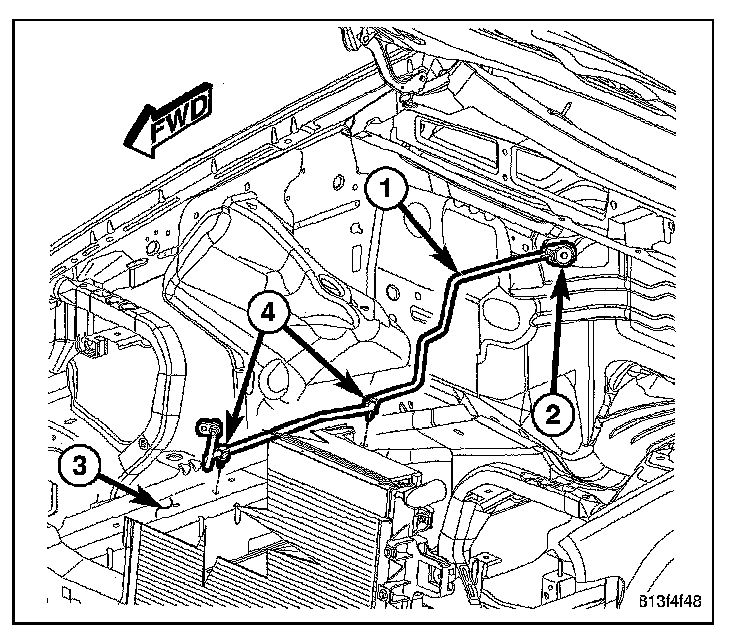 FWD

1

4

2

3

813f4f48