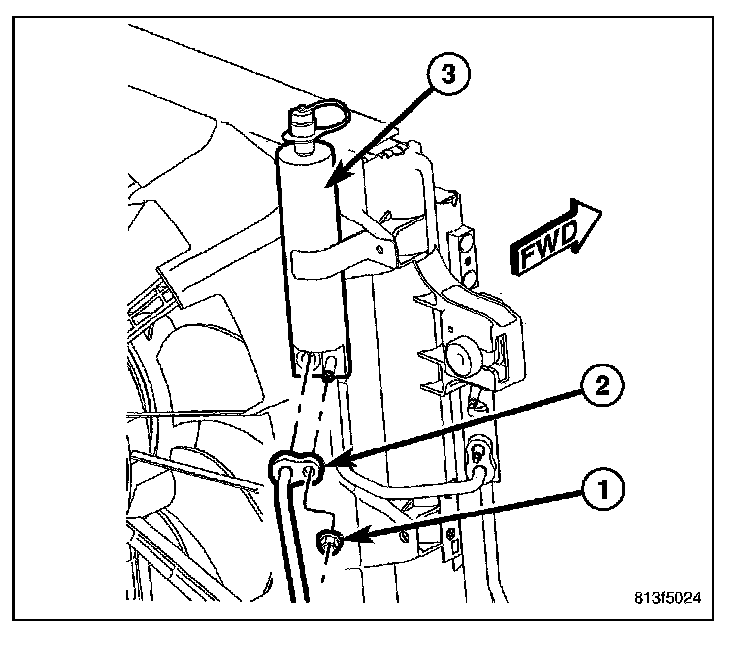 3

FWD

2

1

813f5024