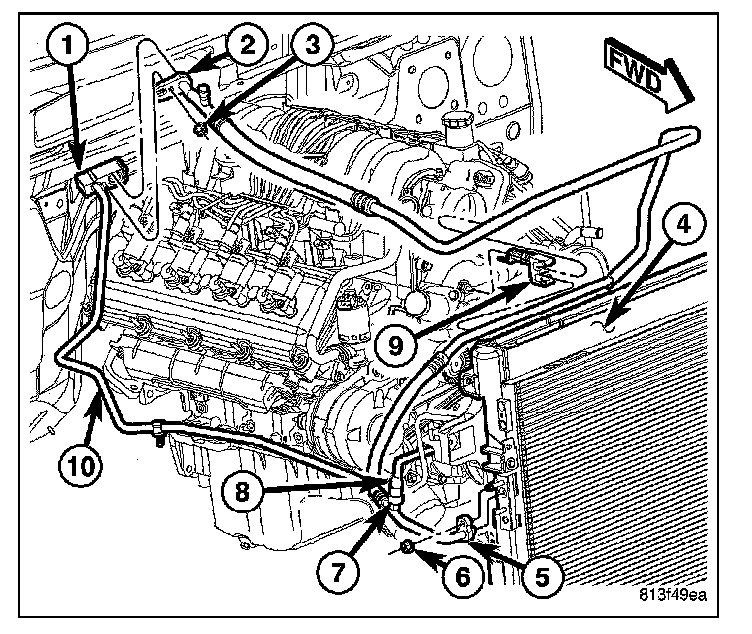 1
2
3
FWD
4
9
10
8
7
6
5
813f49ea