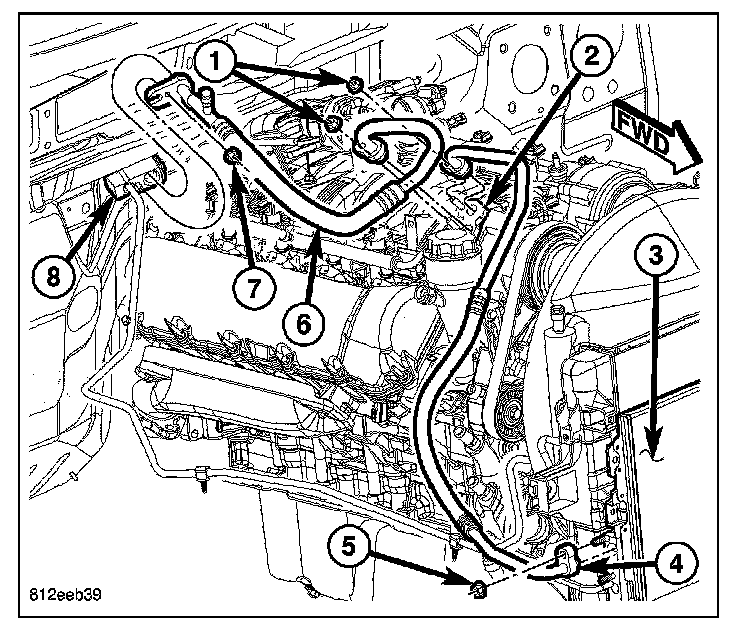 1
2
FWD
3
8
7
6
5
4
812eeb39