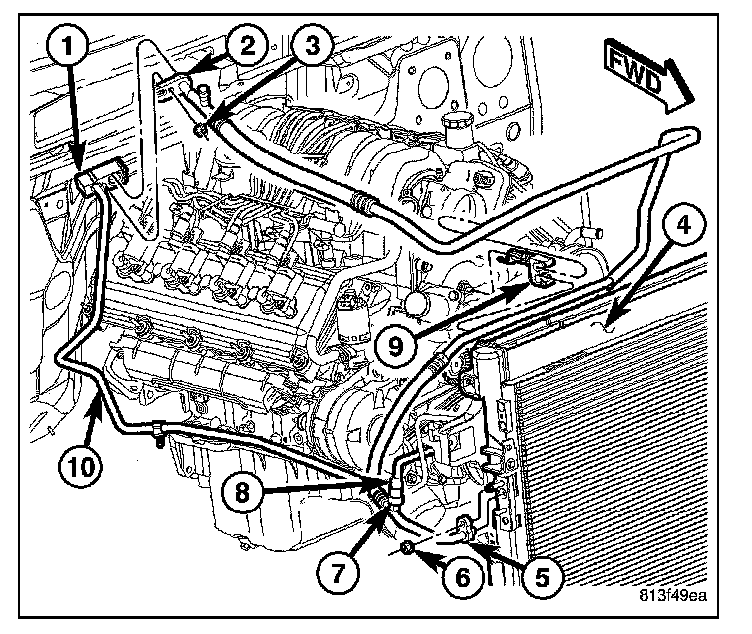 1
2
3
FWD
4
9
10
8
7
6
5
813f49ea