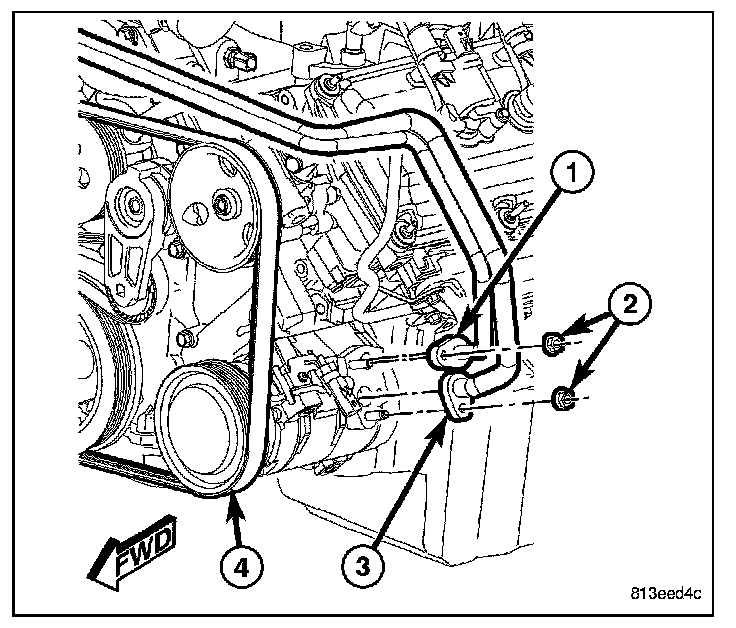 1
2
3
4
FWD
813eed4c