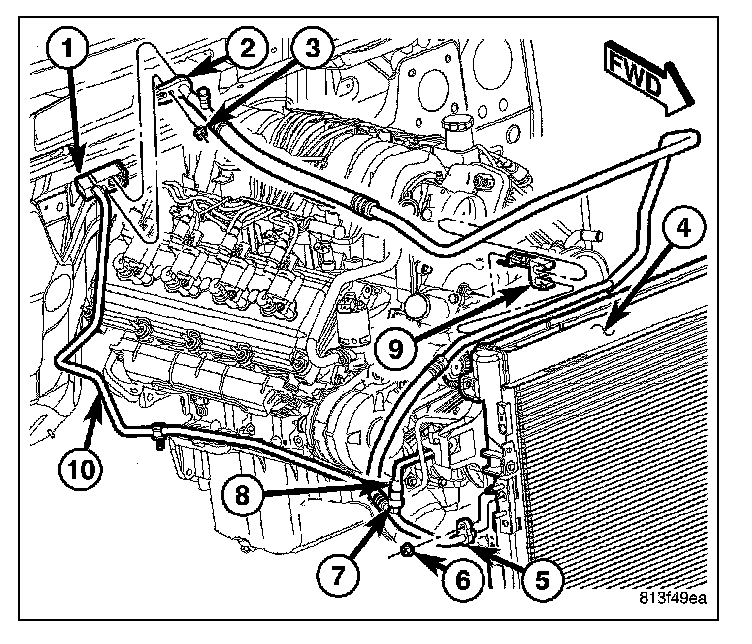 1
2
3
FWD
4
9
10
8
7
6
5
813f49ea