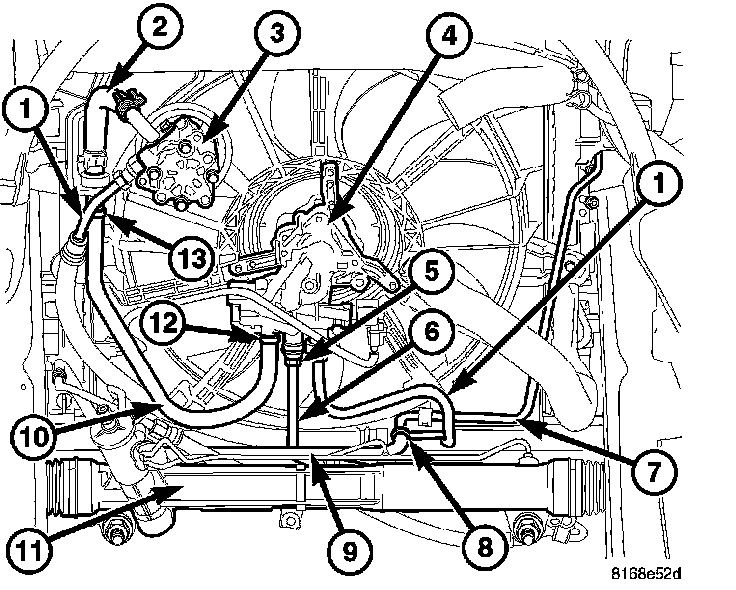 2
3
4
1
1
13
5
12
6
10
7
11
9
8
8168e52d