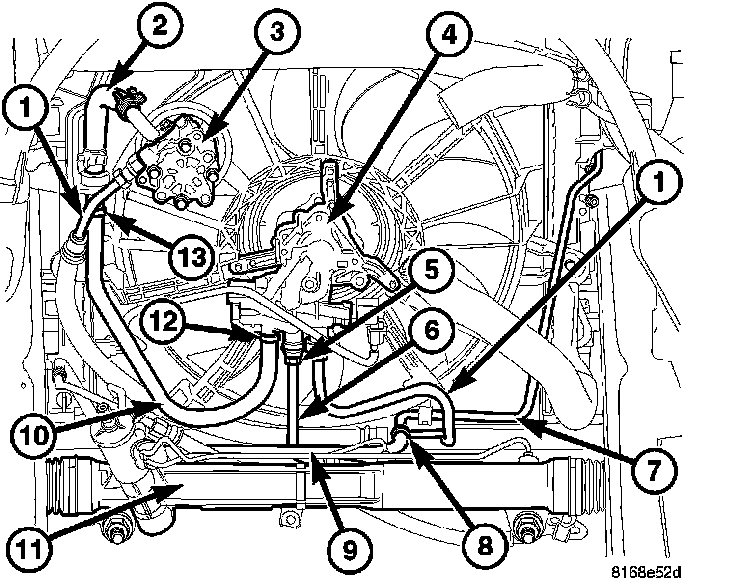 2
3
4
1
1
13
5
12
6
10
7
11
9
8
8168e52d