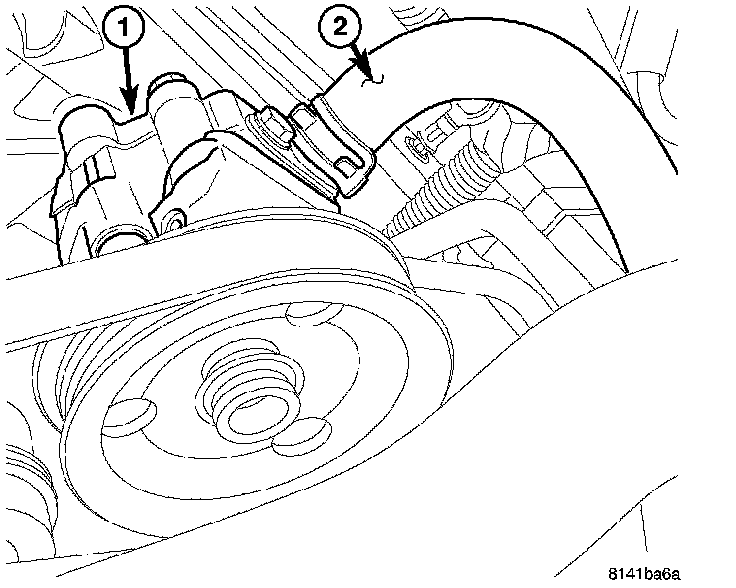 1
2
8141ba6a