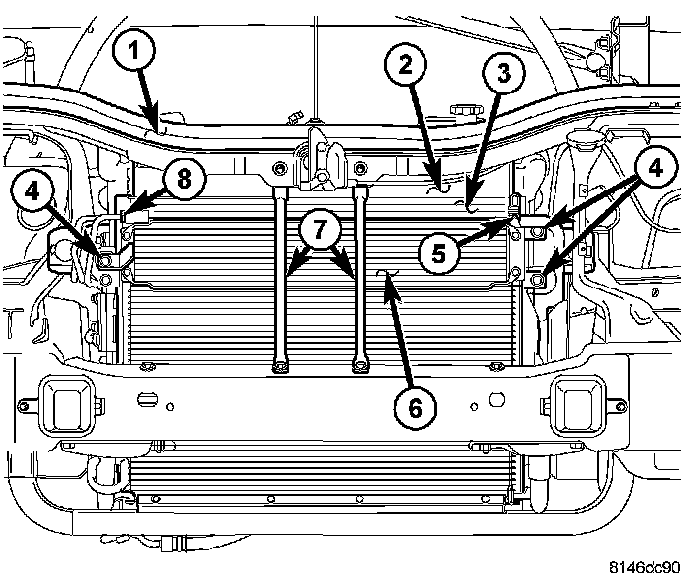 1
2
3
4
8
4
7
5
6
8146dc90