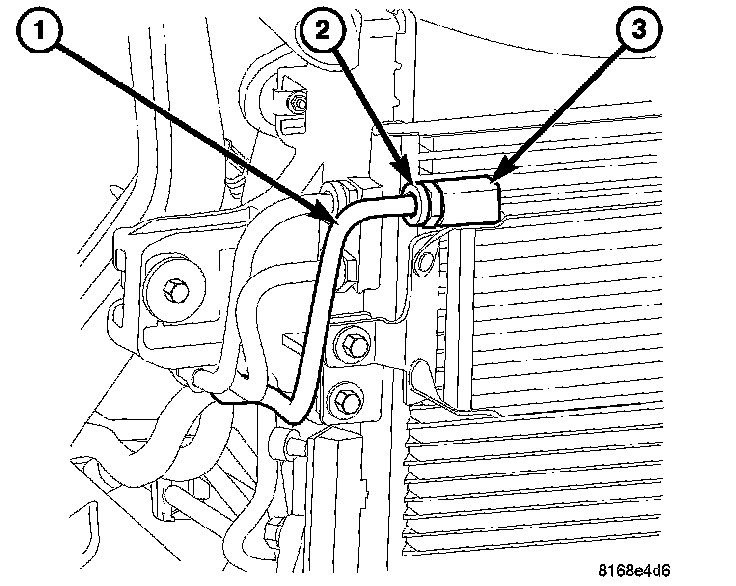 1
2
3
8168e4d6