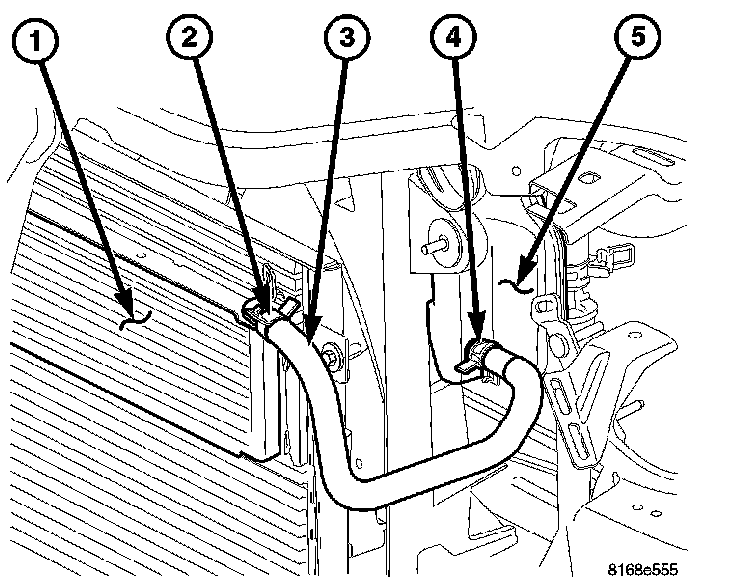 1
2
3
4
5
8168e555