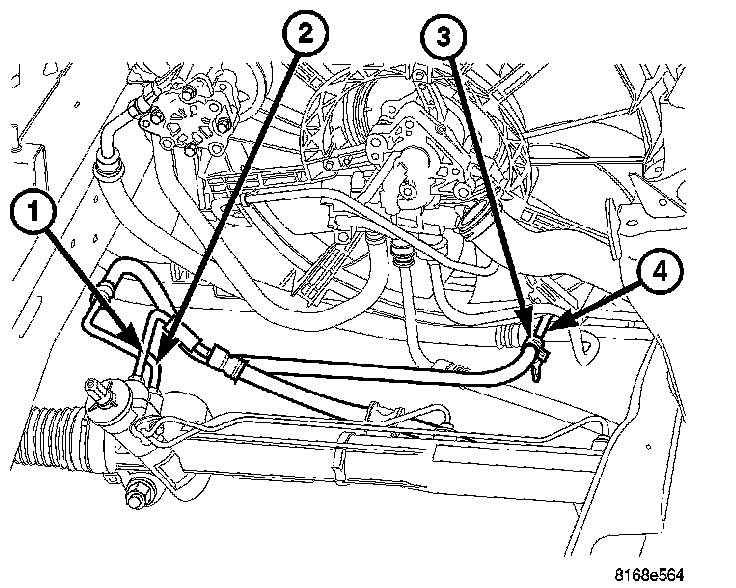 2
3
1
4
8168e564