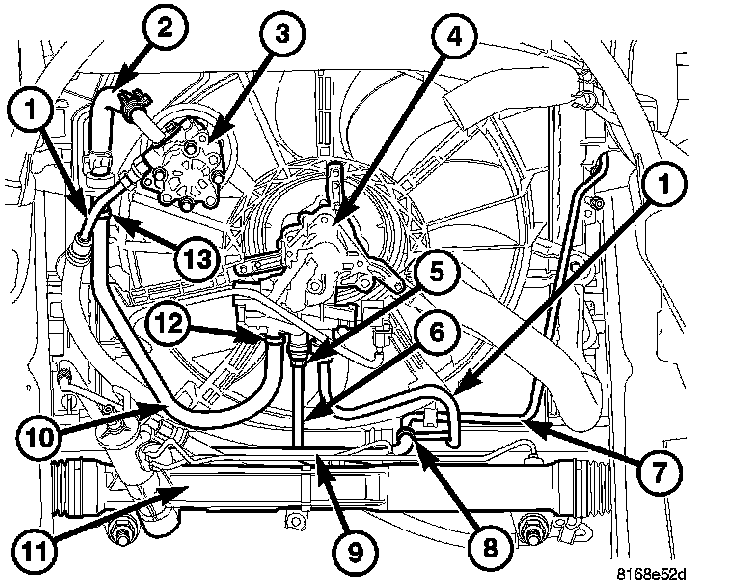 2
3
4
1
1
13
5
12
6
10
7
11
9
8
8168e52d