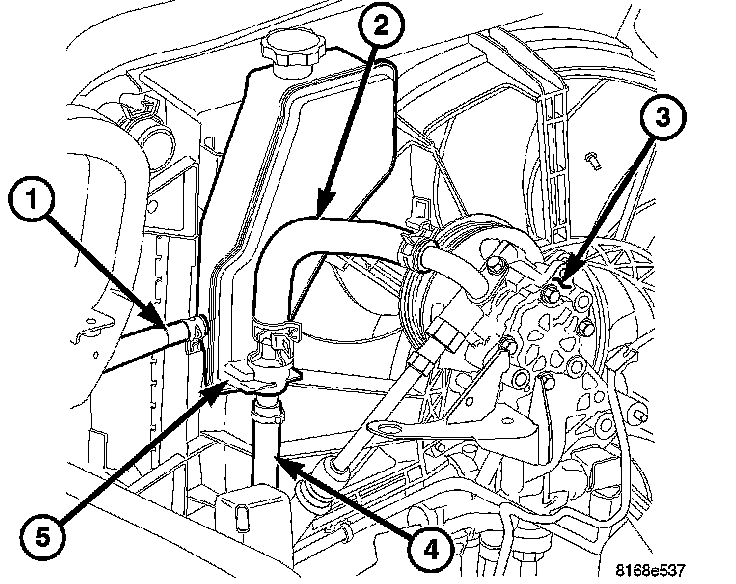 2
3
1
5
4
8168e537