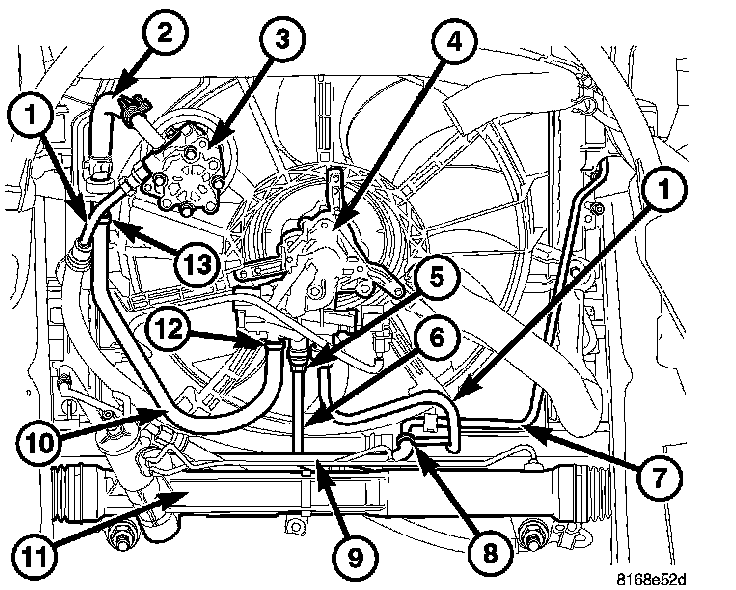 2
3
4
1
1
13
5
12
6
10
7
11
9
8
8168e52d