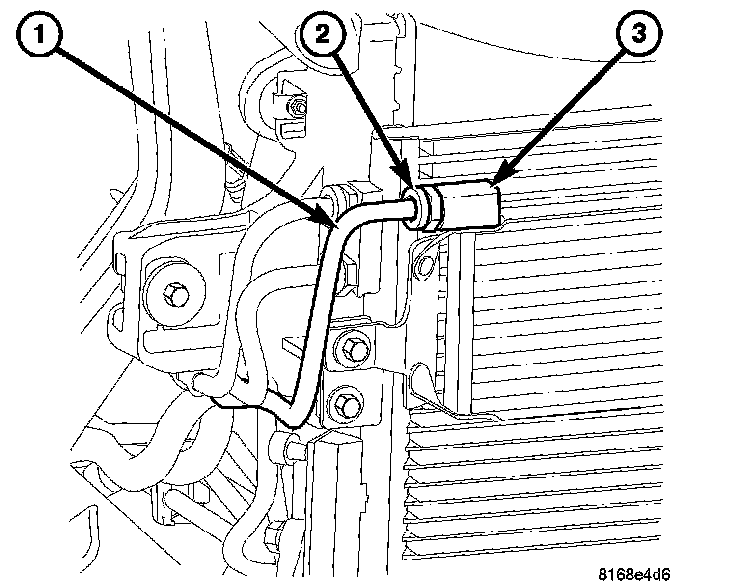 1
2
3
8168e4d6