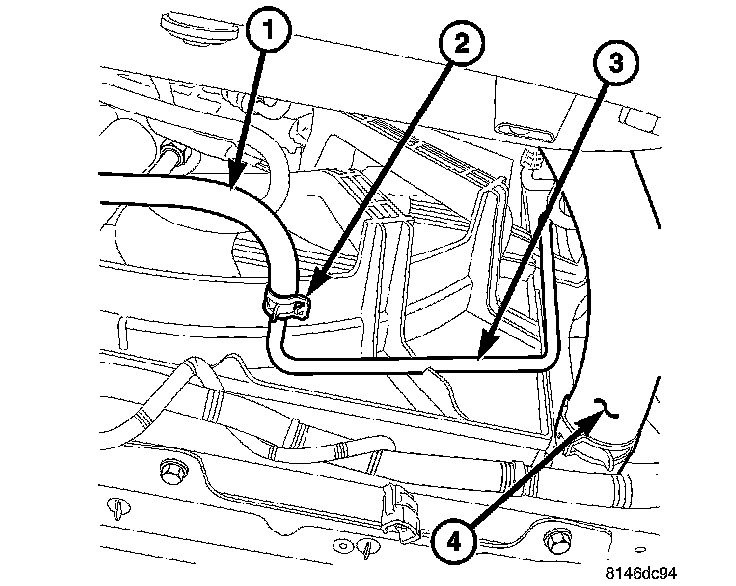 1
2
3
4
8146dc94