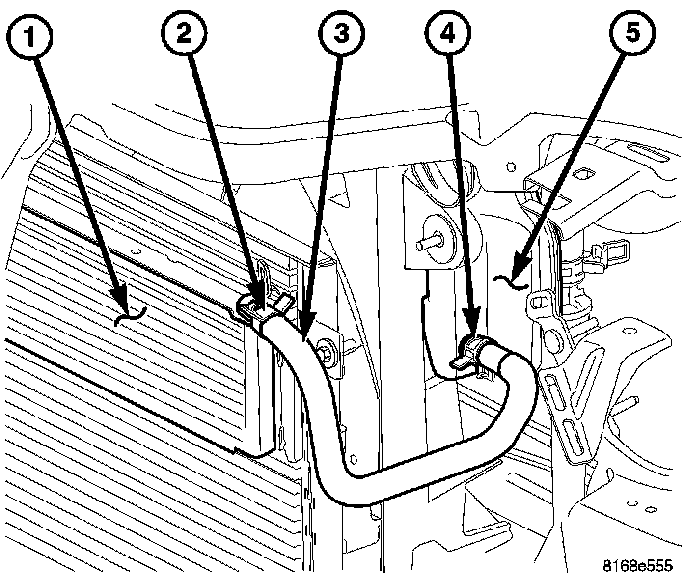 1
2
3
4
5
8168e555