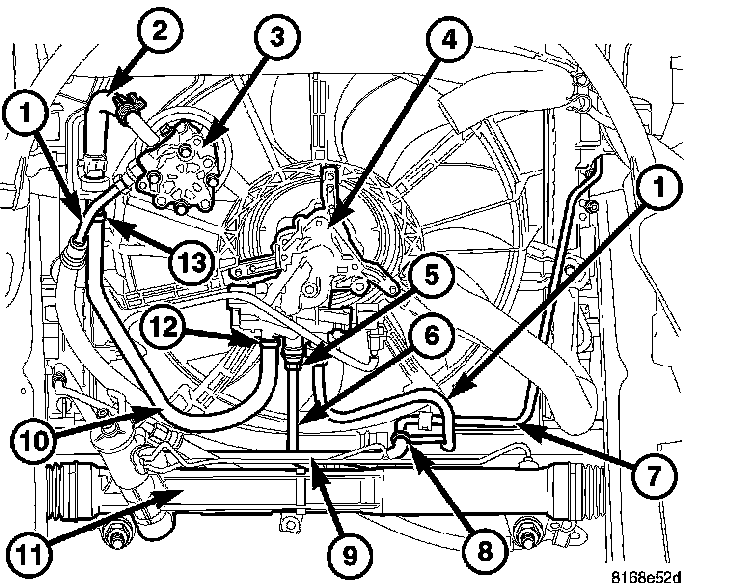 2
3
4
1
1
13
5
12
6
10
7
11
9
8
8168e52d