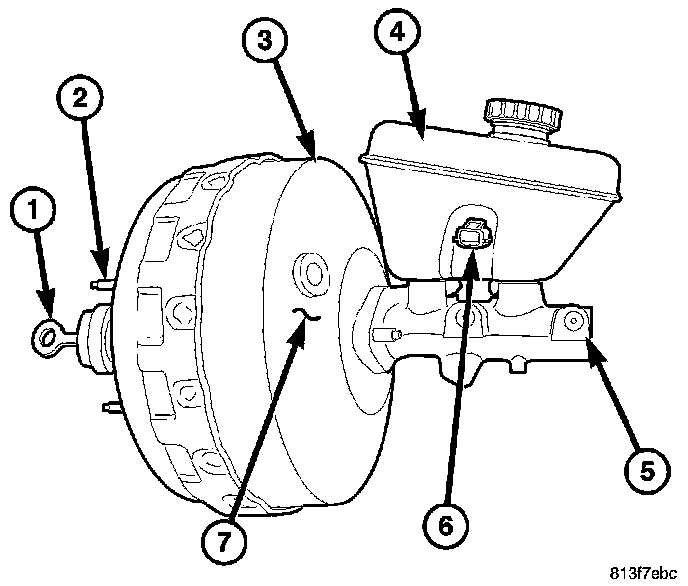 1
2
3
4
5
6
7
813f7ebc