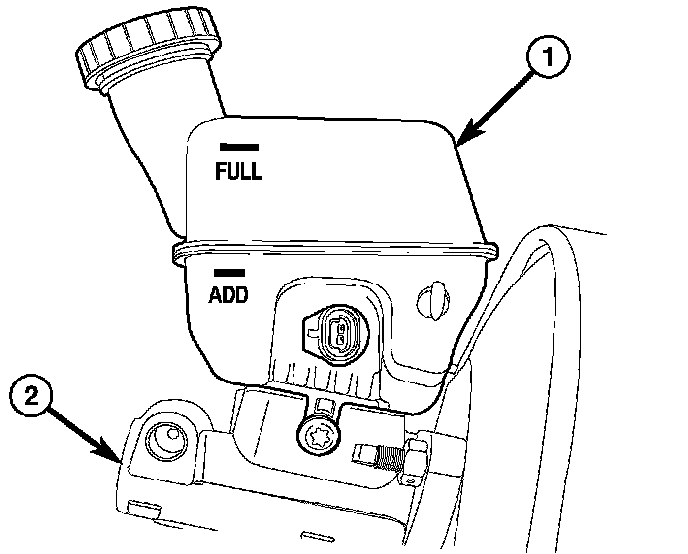 1
FULL
ADD
2