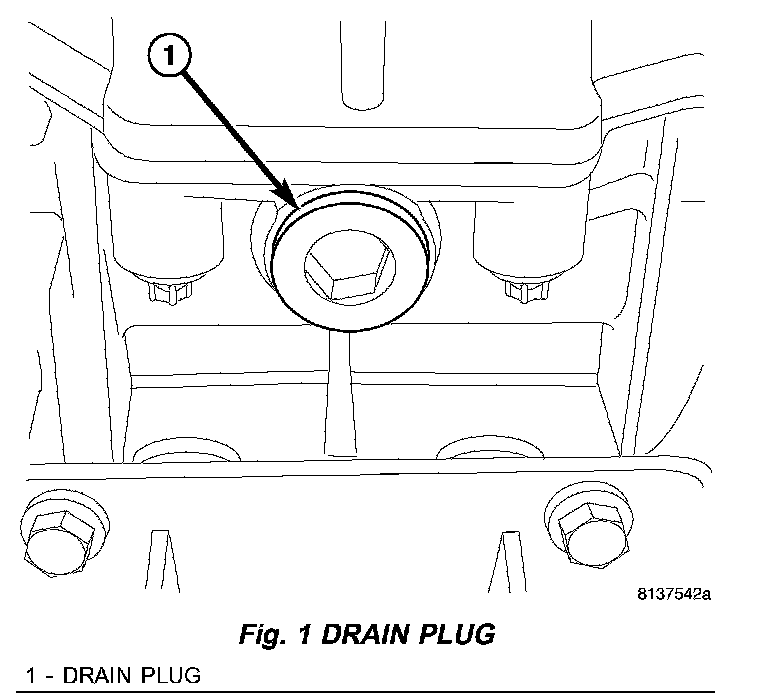 1

8137542a

Fig. 1 DRAIN PLUG

1 - DRAIN PLUG