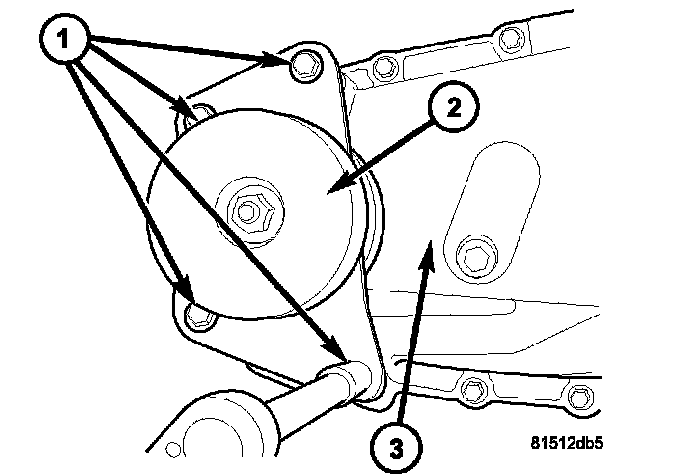 1
2
3
81512db5